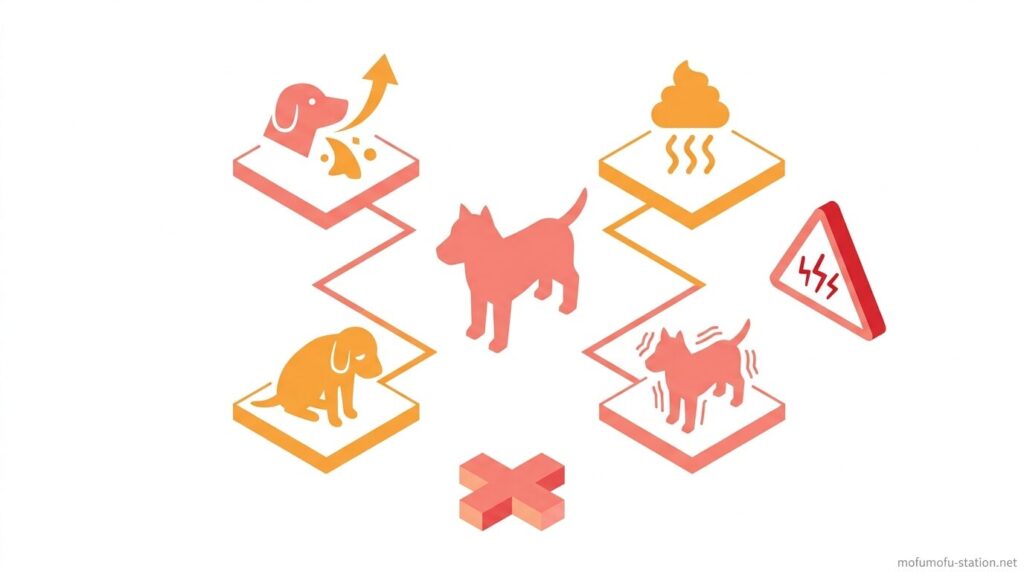 mofumofu-station.net