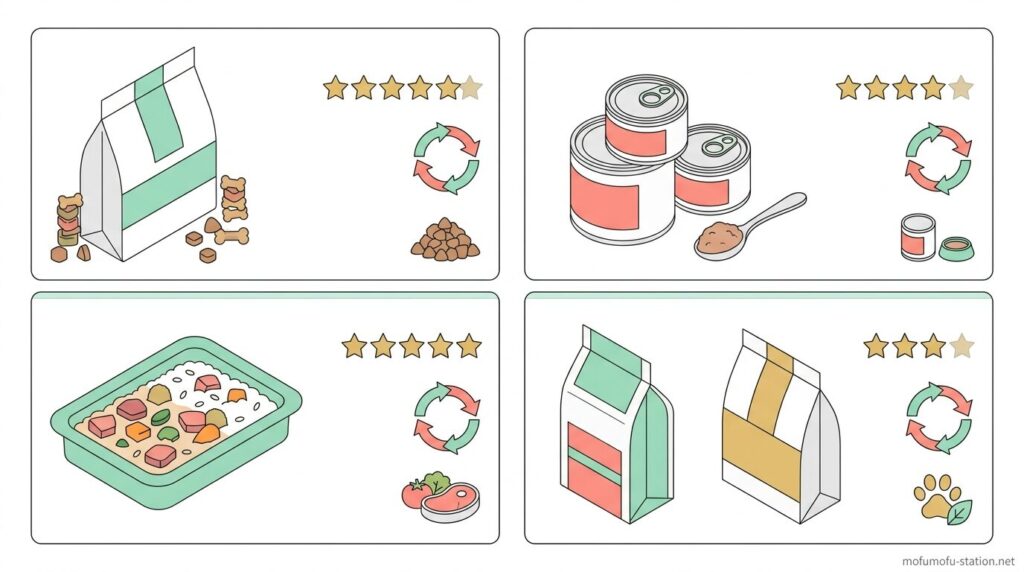 mofumofu-station.net