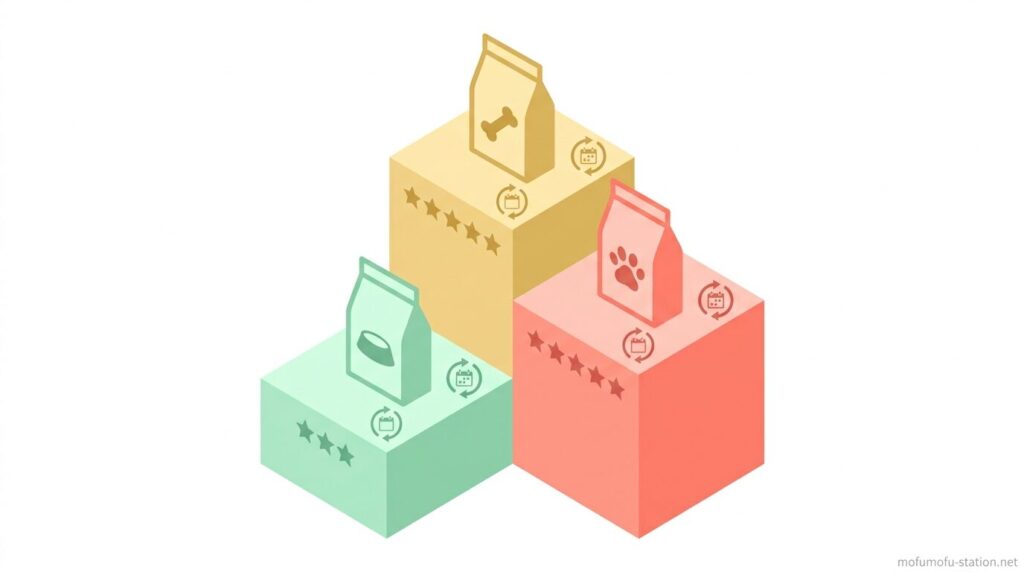 mofumofu-station.net