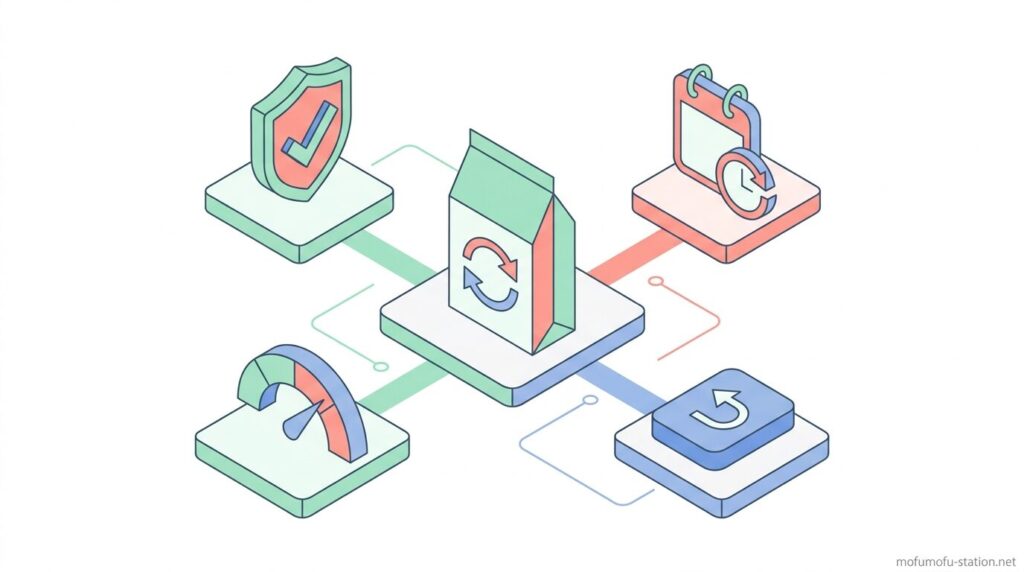 mofumofu-station.net