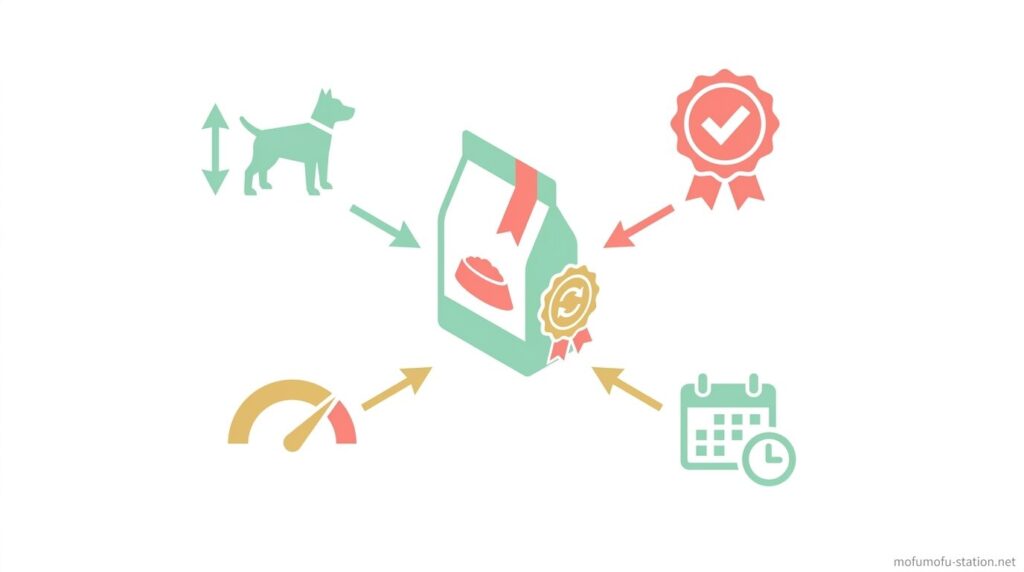 mofumofu-station.net