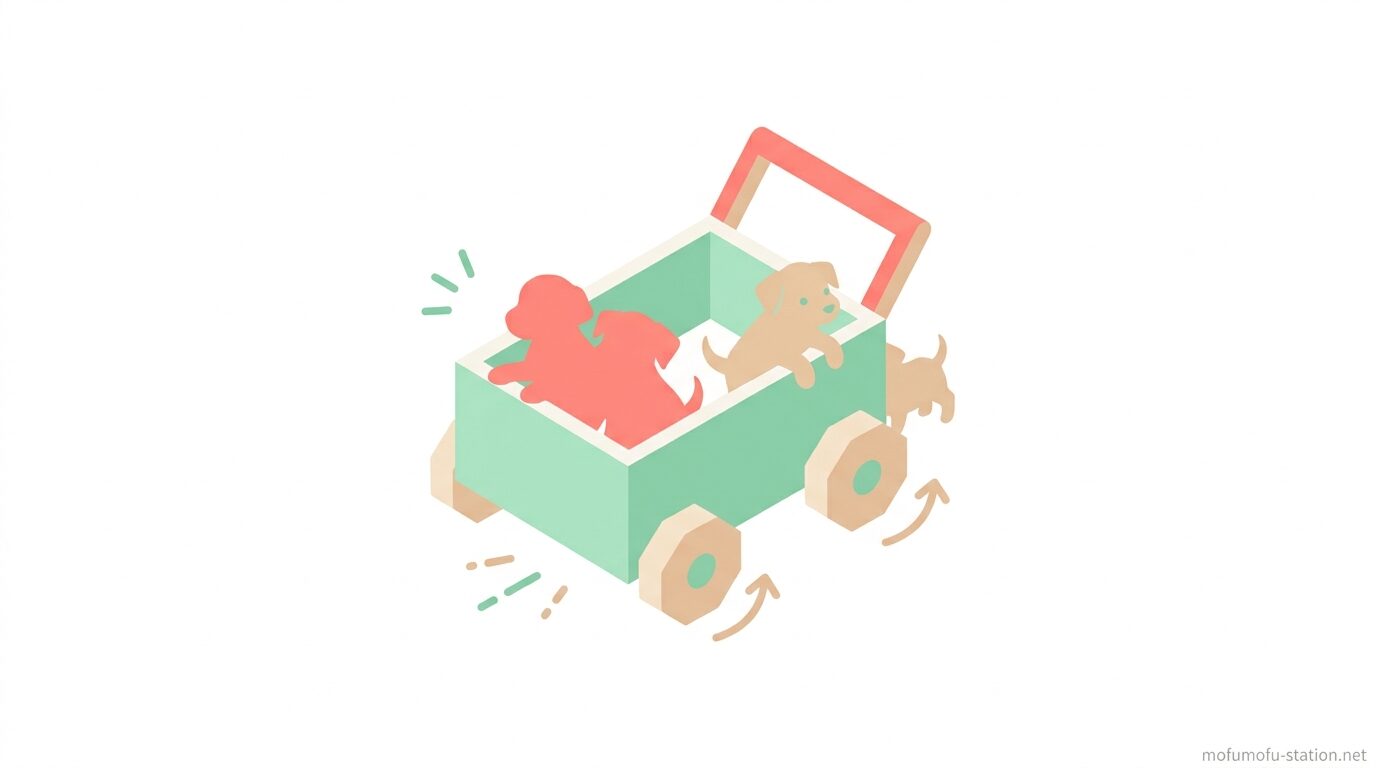 mofumofu-station.net