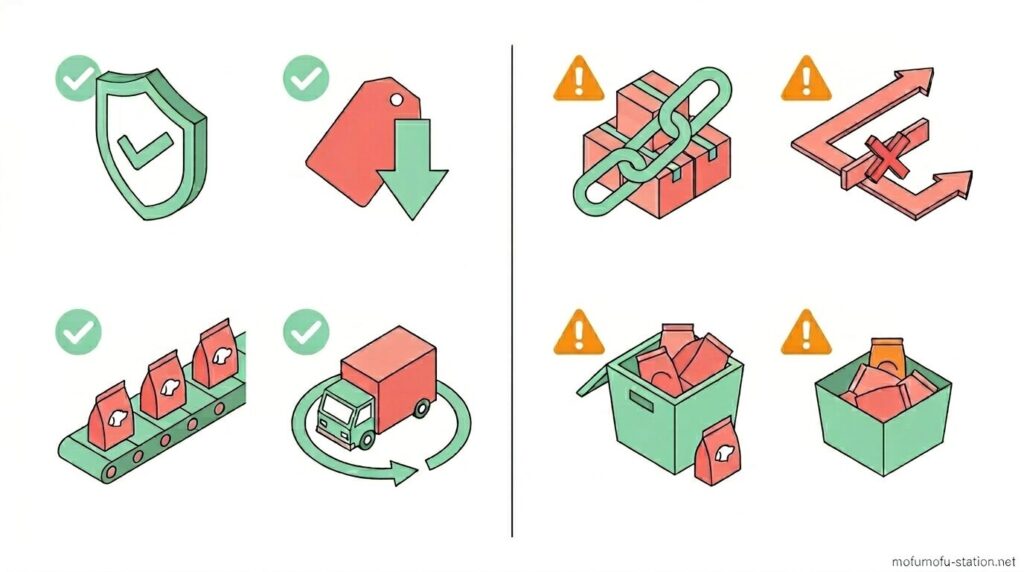 mofumofu-station.net