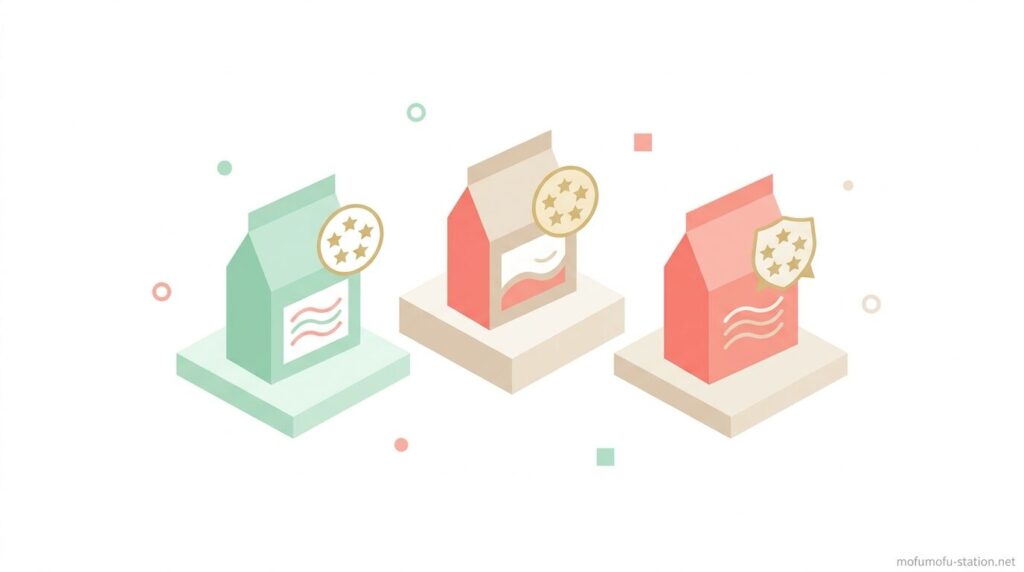 mofumofu-station.net