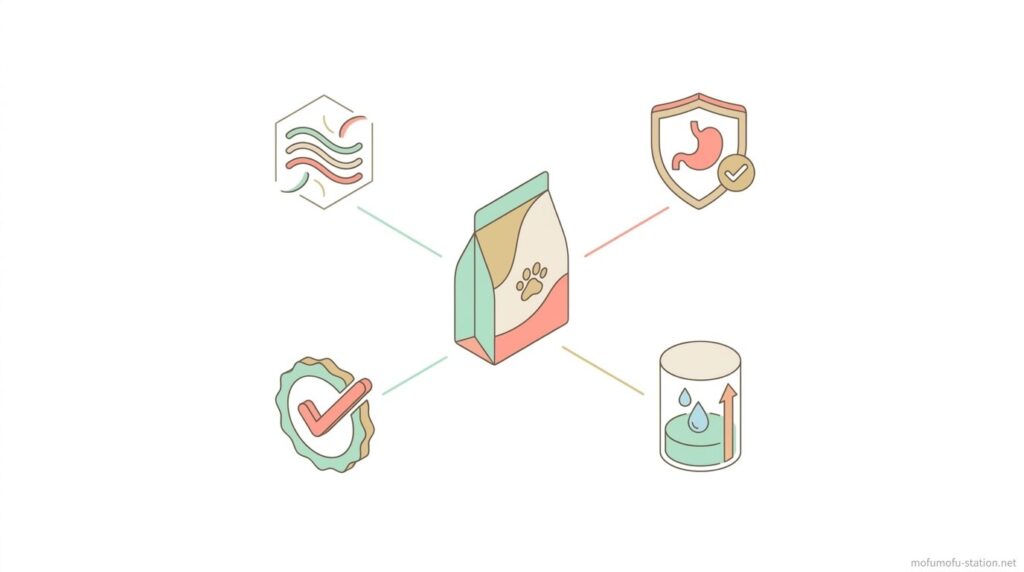 mofumofu-station.net