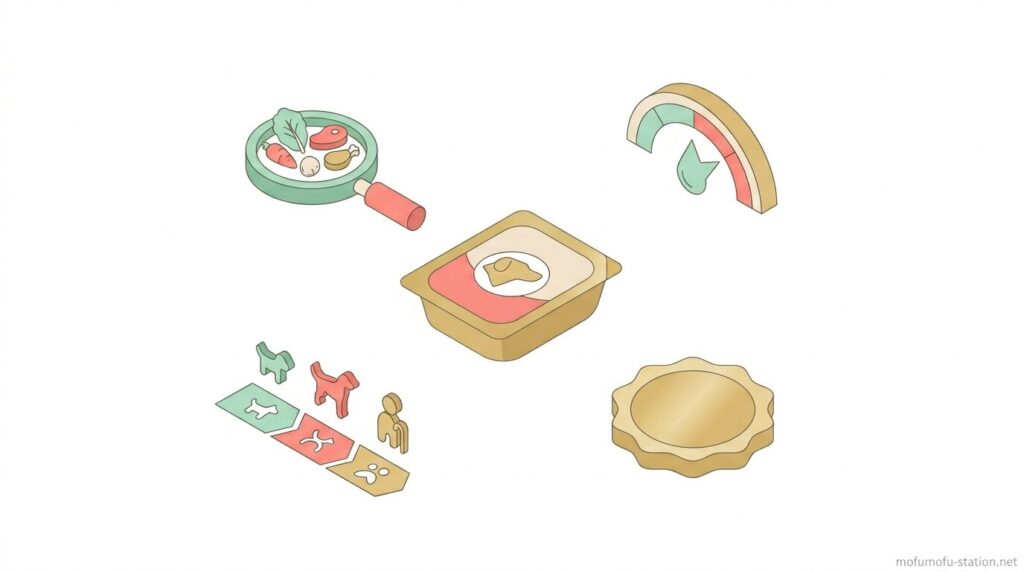 mofumofu-station.net