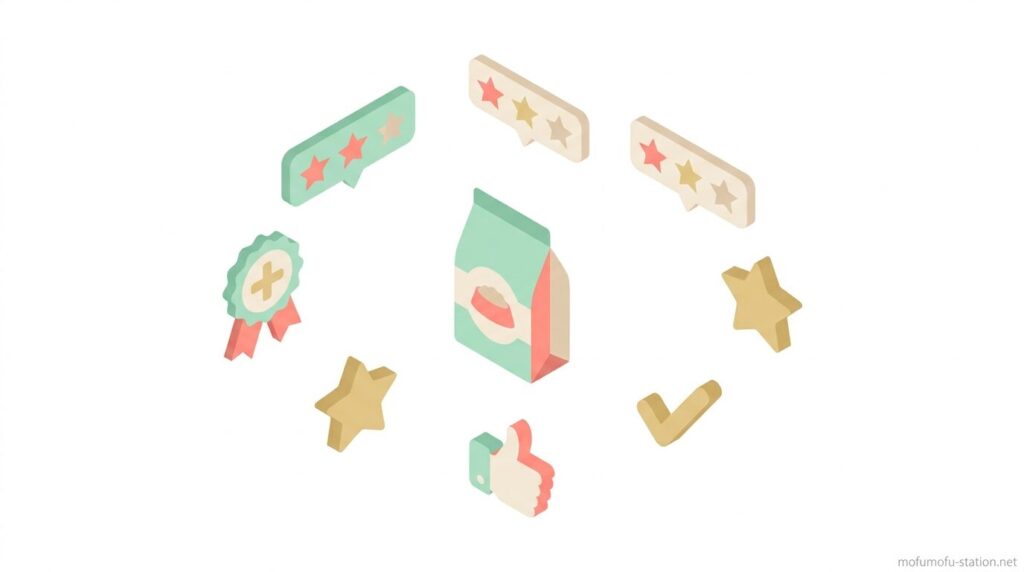 mofumofu-station.net