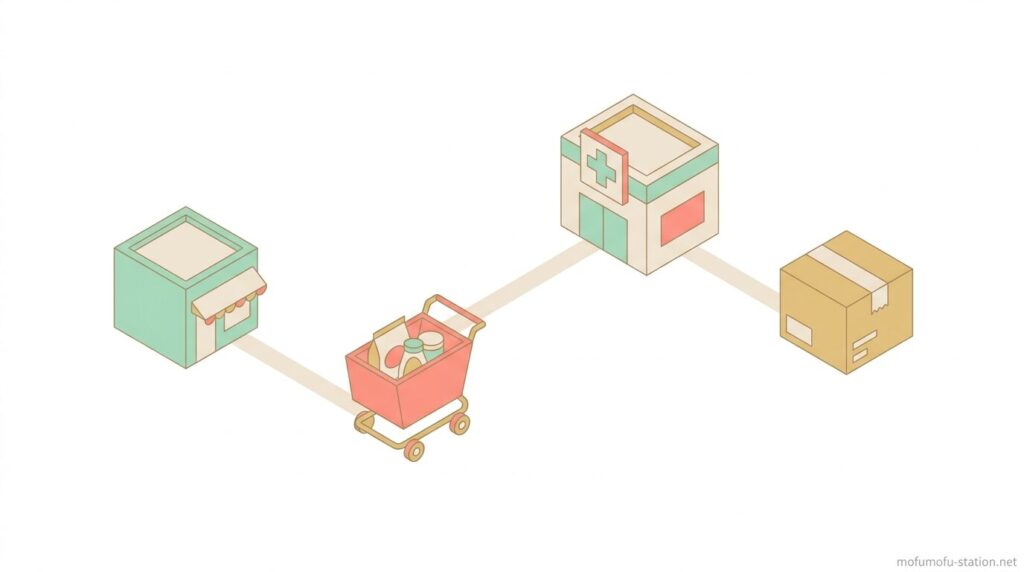 mofumofu-station.net