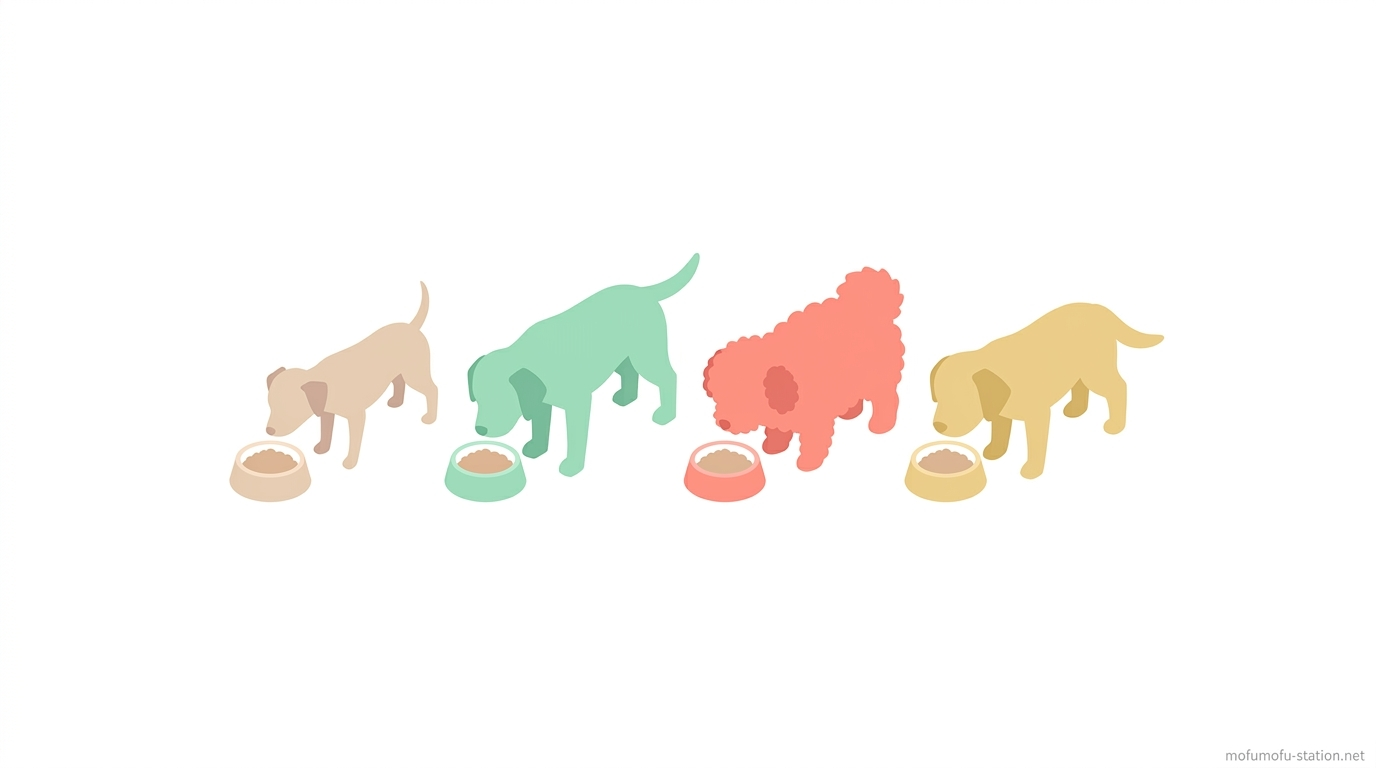 mofumofu-station.net