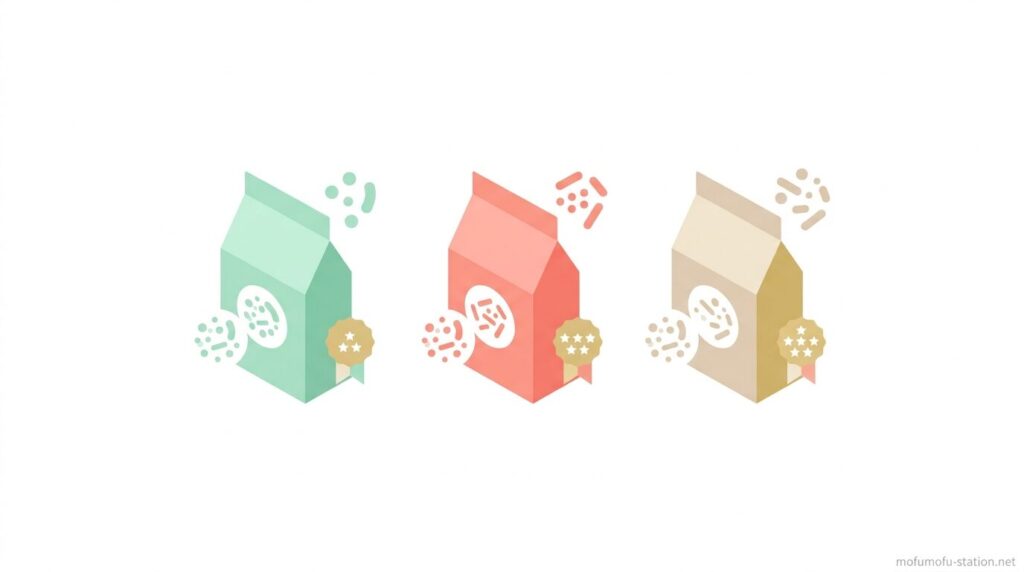 mofumofu-station.net