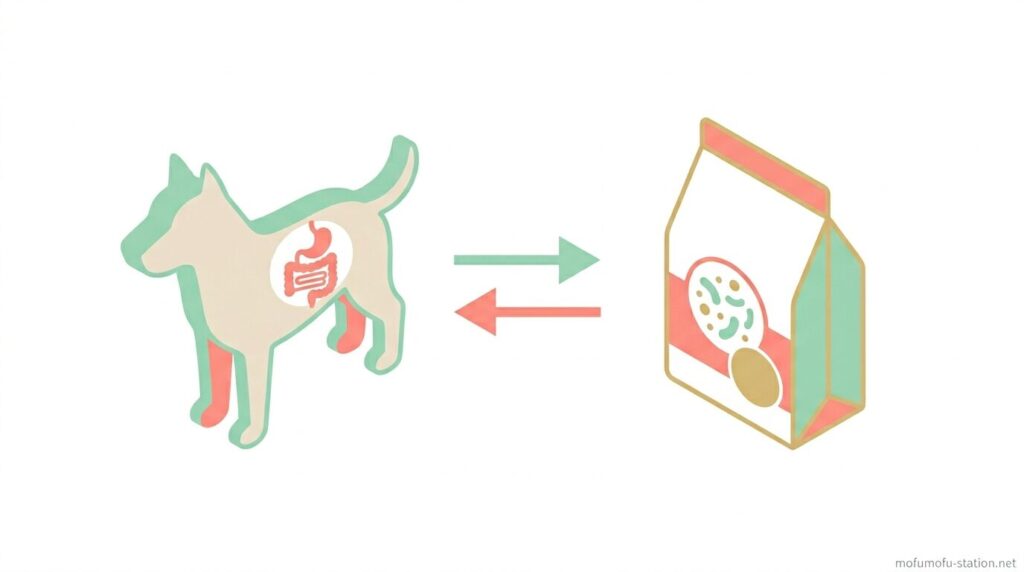 mofumofu-station.net