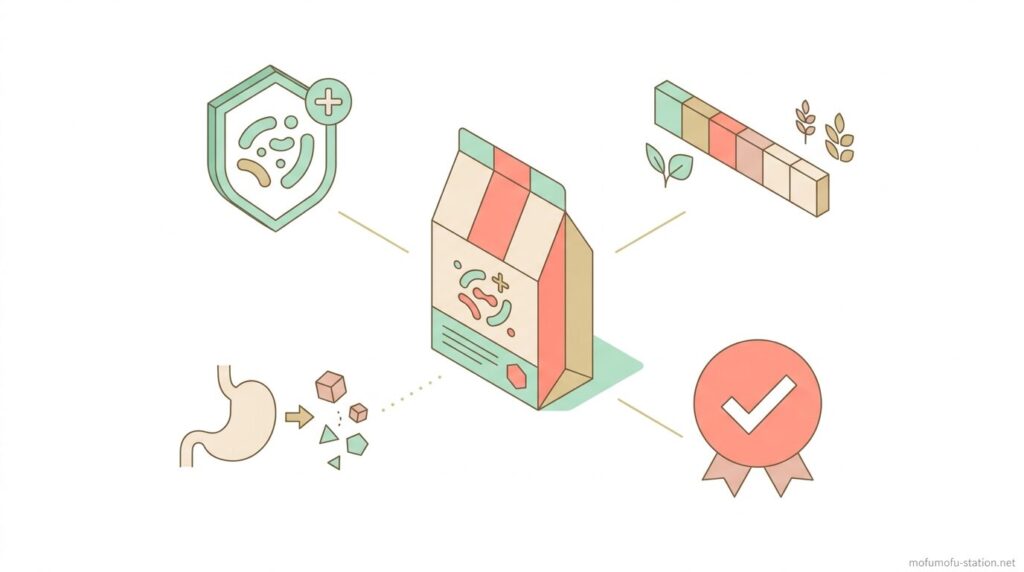 mofumofu-station.net