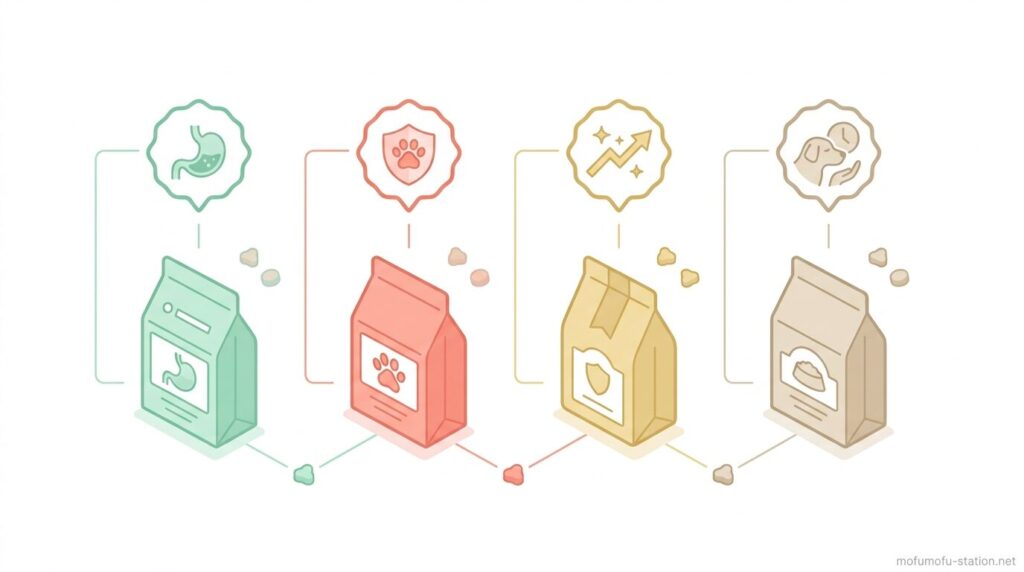 mofumofu-station.net