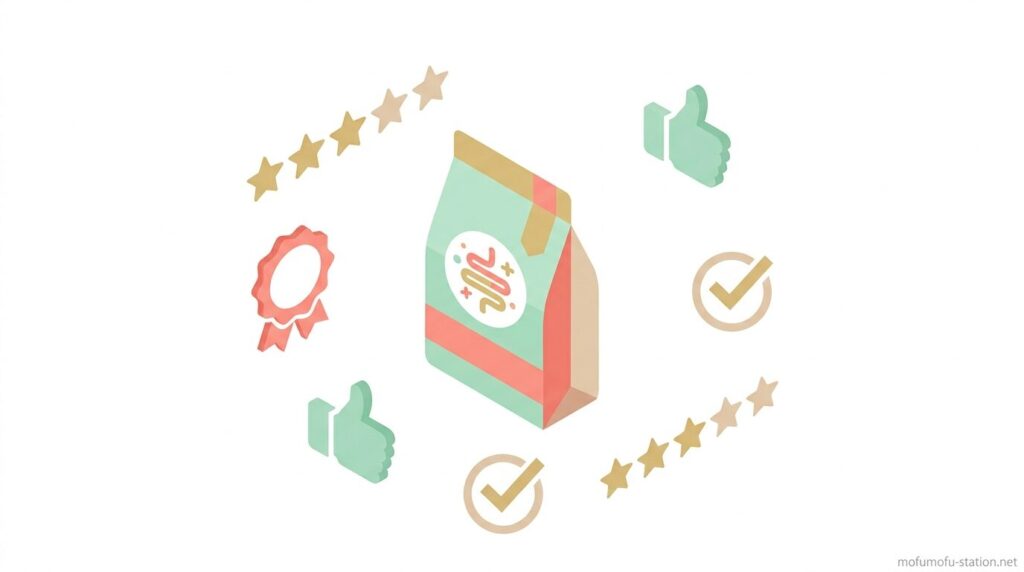 mofumofu-station.net