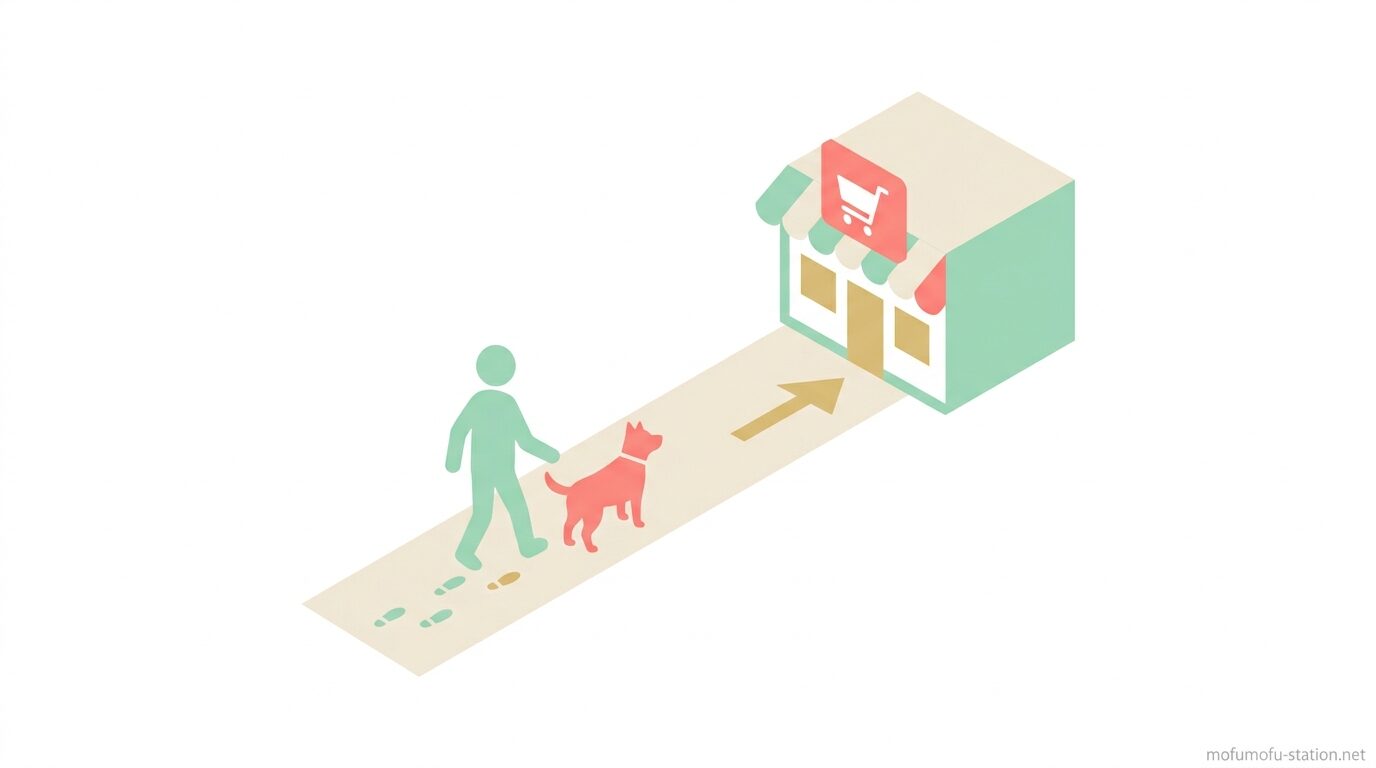 mofumofu-station.net