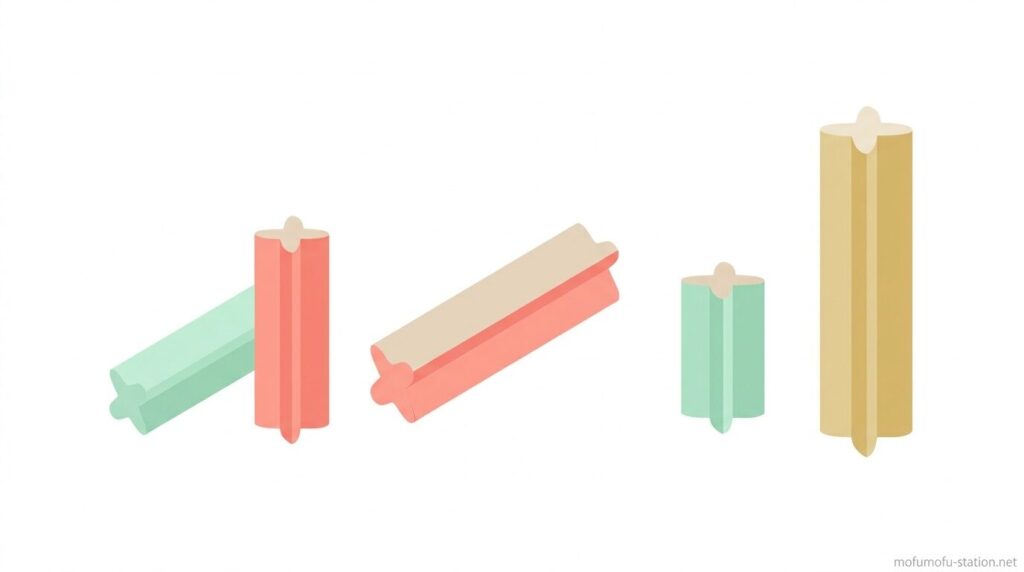 mofumofu-station.net