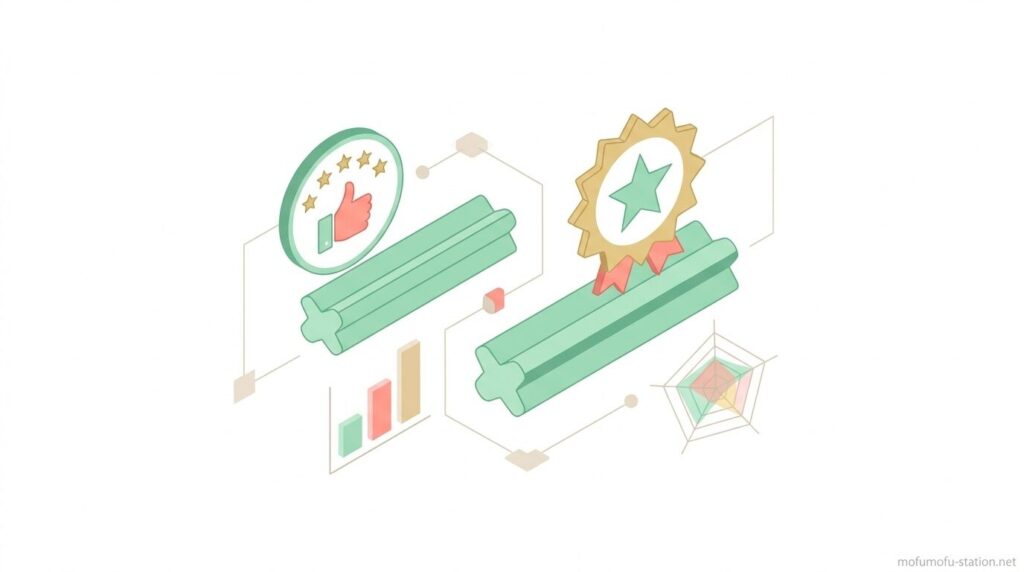 mofumofu-station.net