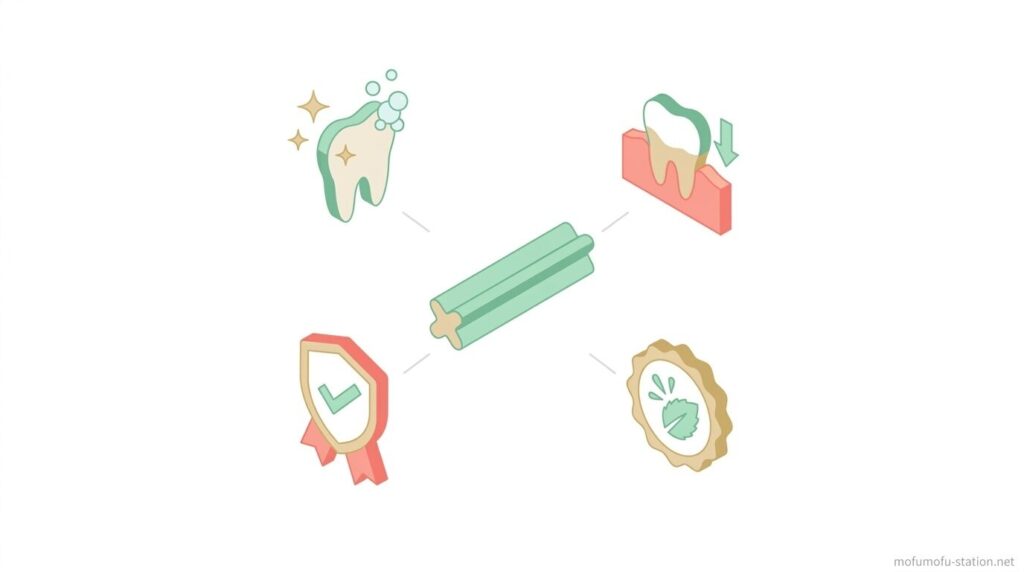 mofumofu-station.net