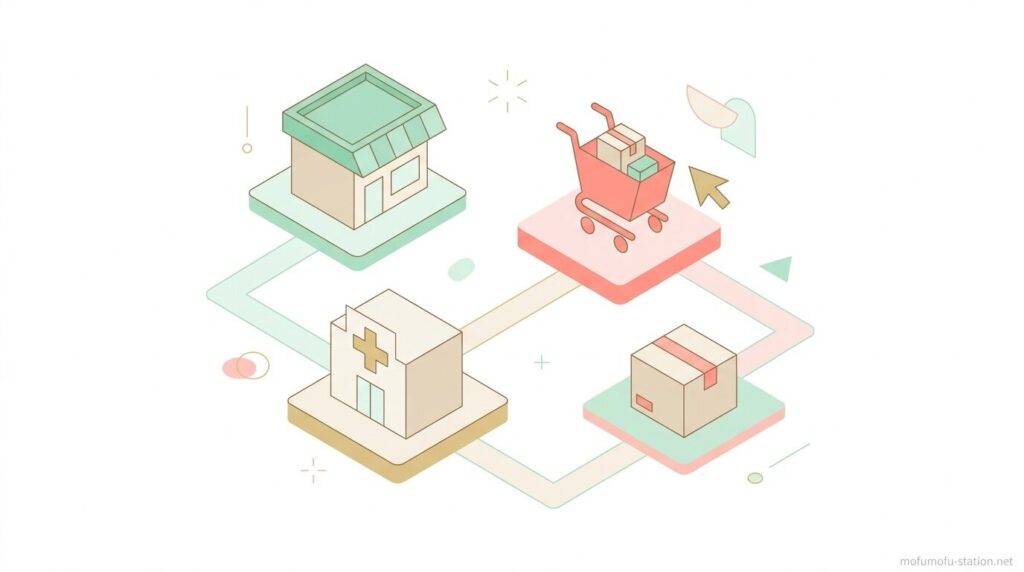 mofumofu-station.net