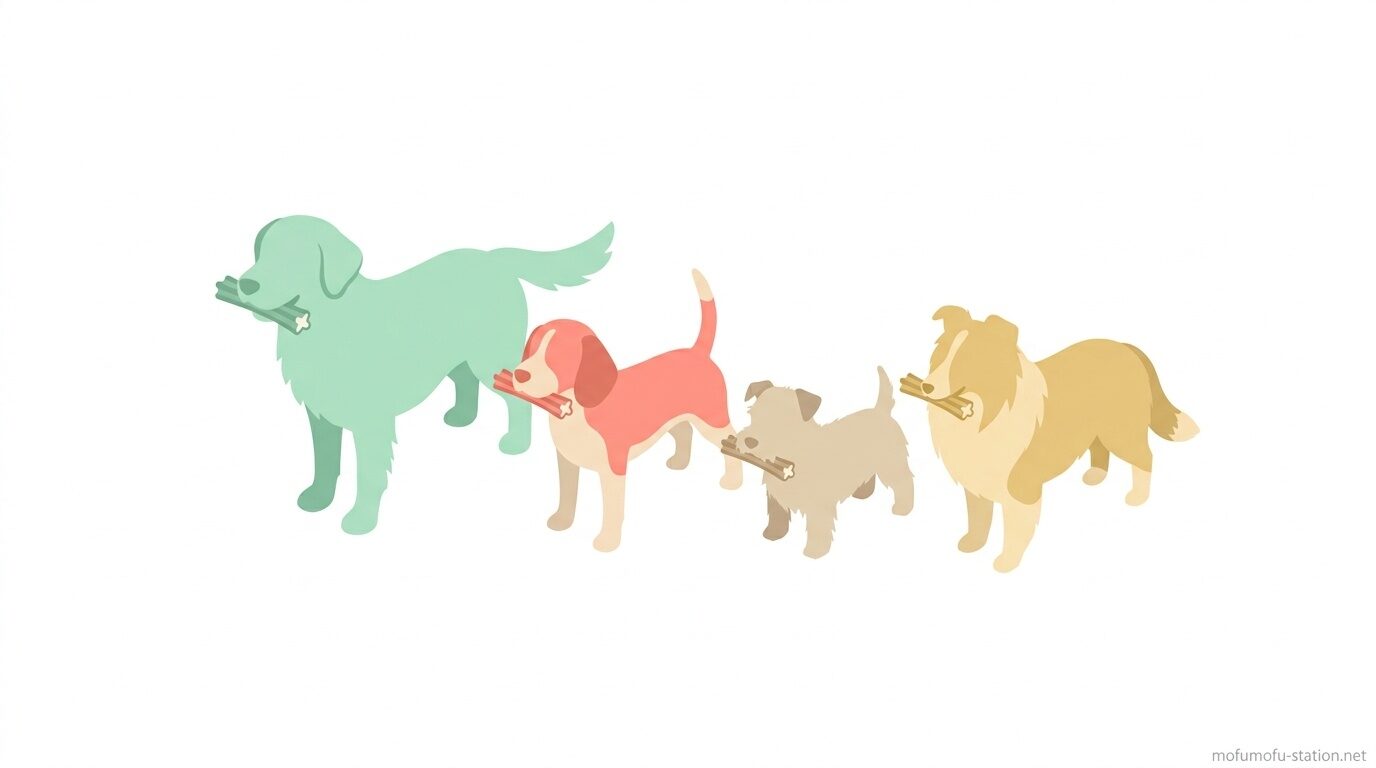 mofumofu-station.net