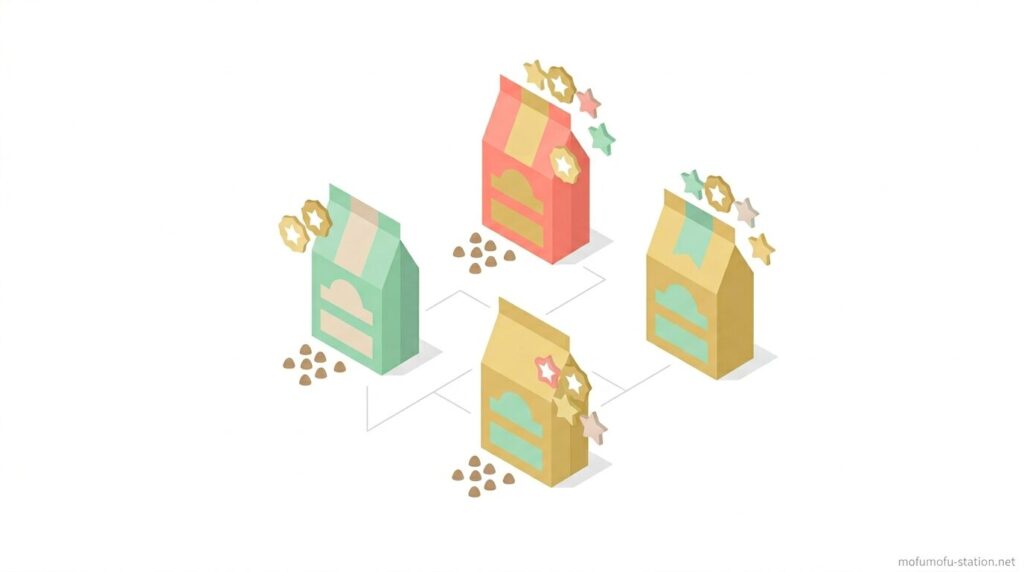 mofumofu-station.net