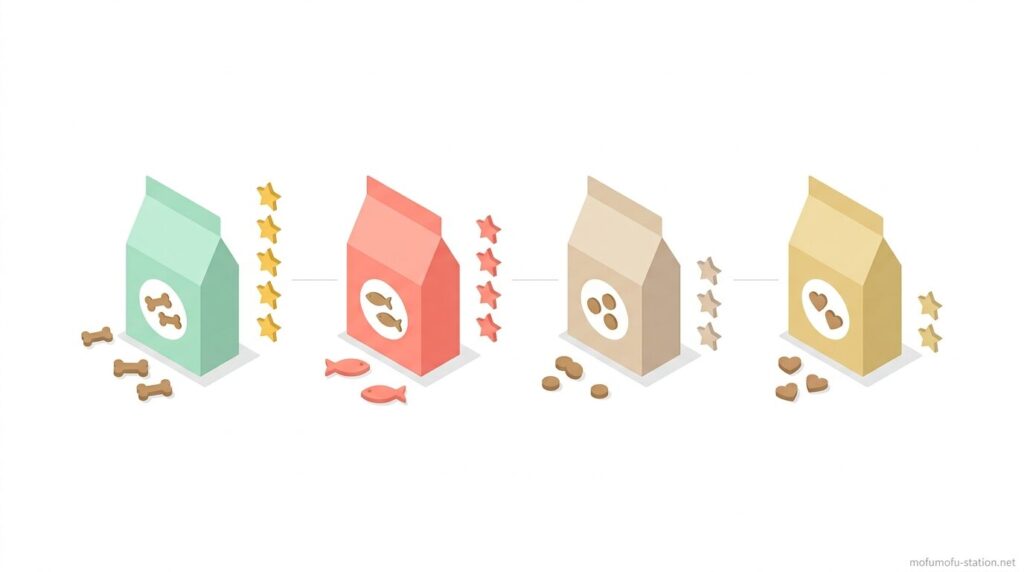 mofumofu-station.net