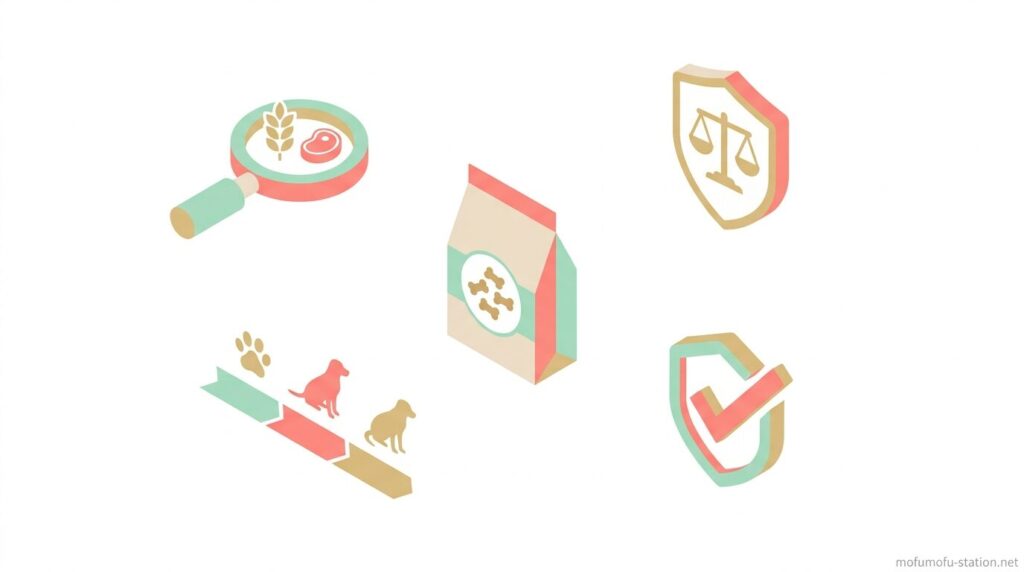 mofumofu-station.net