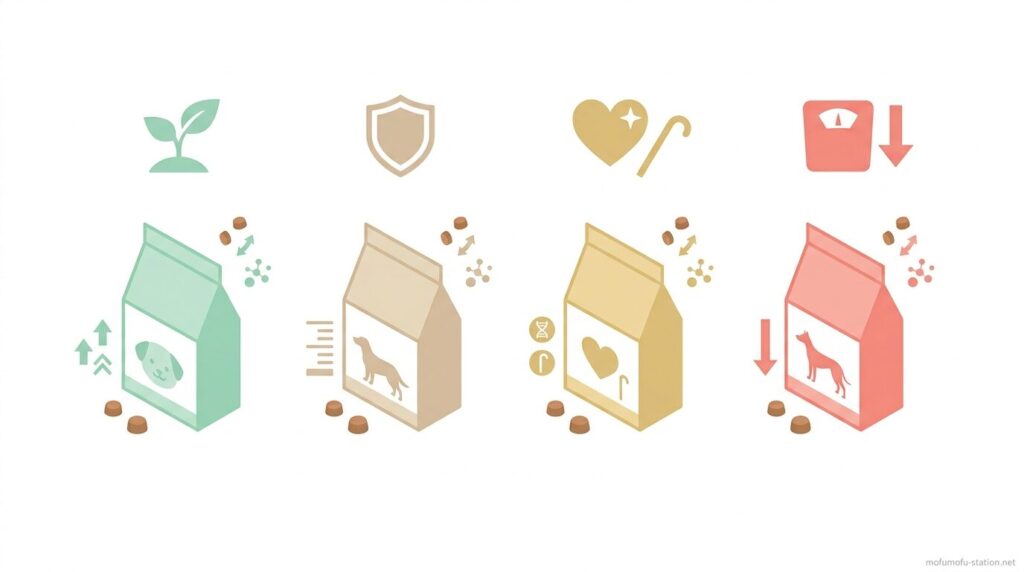 mofumofu-station.net