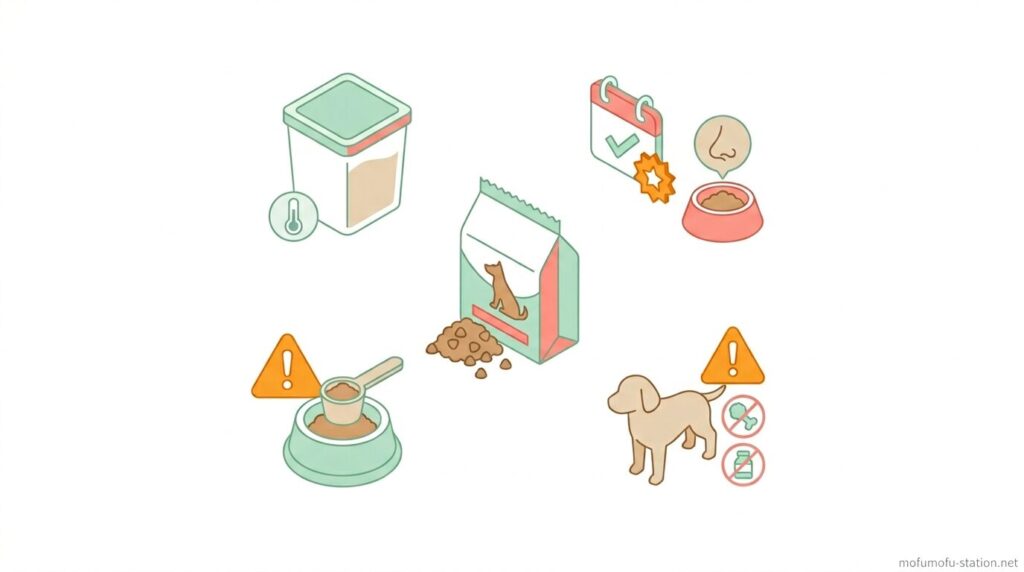 mofumofu-station.net