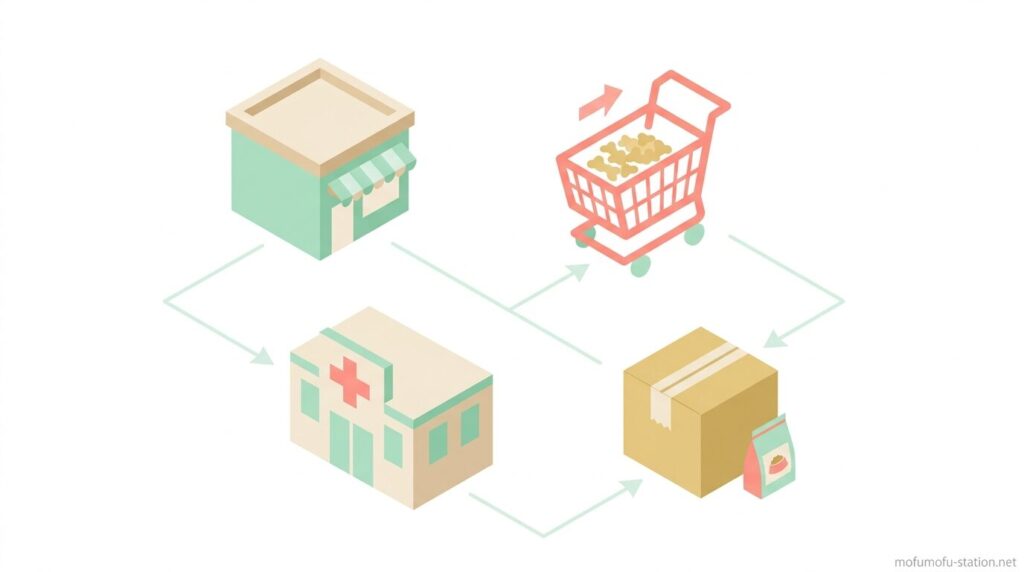 mofumofu-station.net