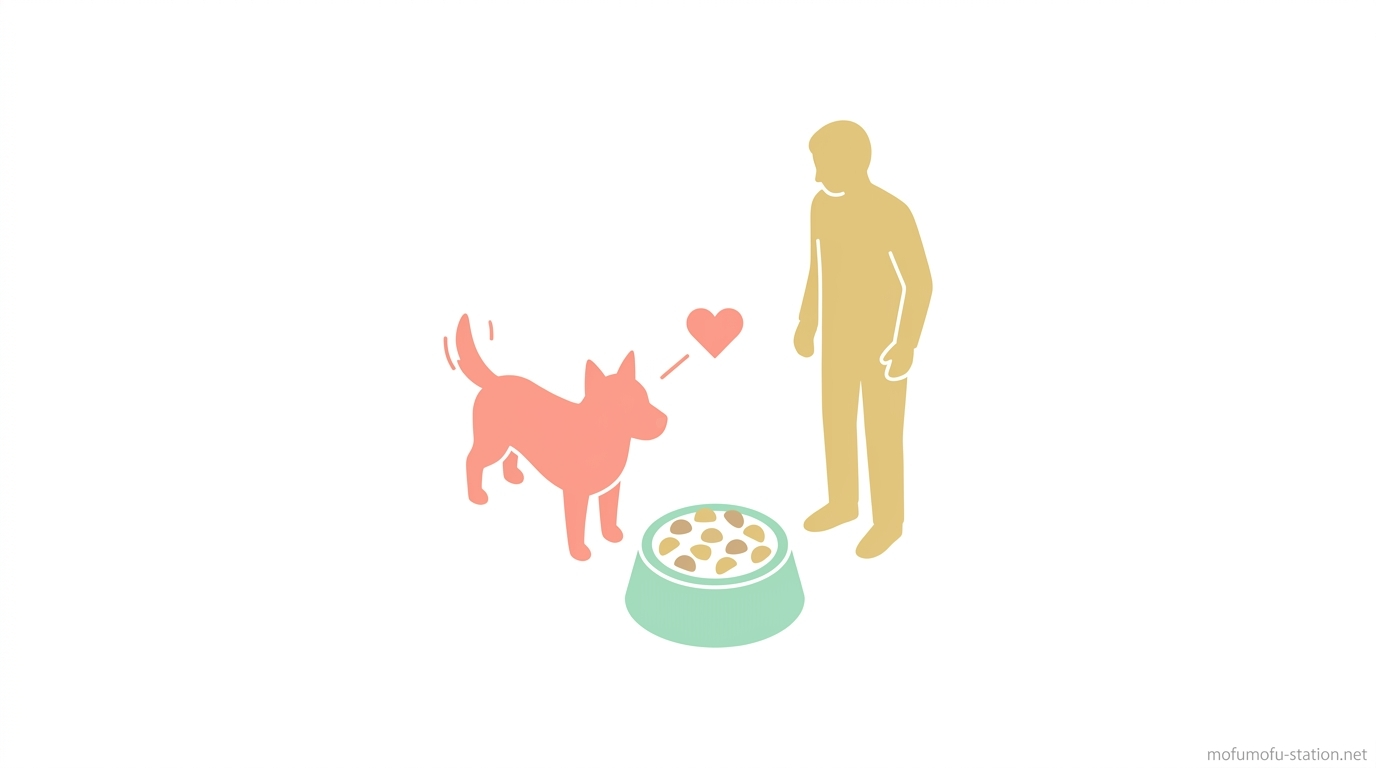 mofumofu-station.net