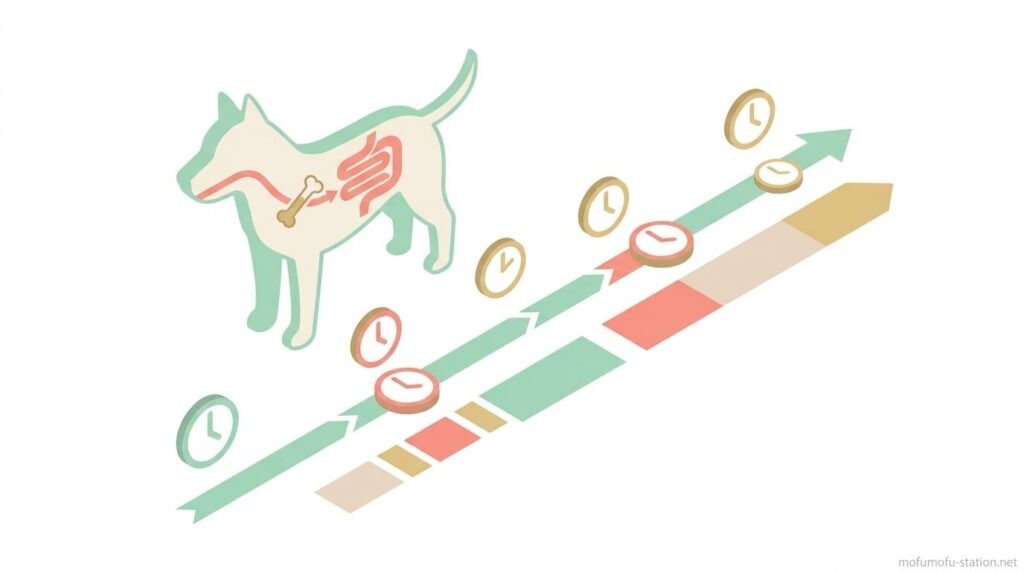 mofumofu-station.net