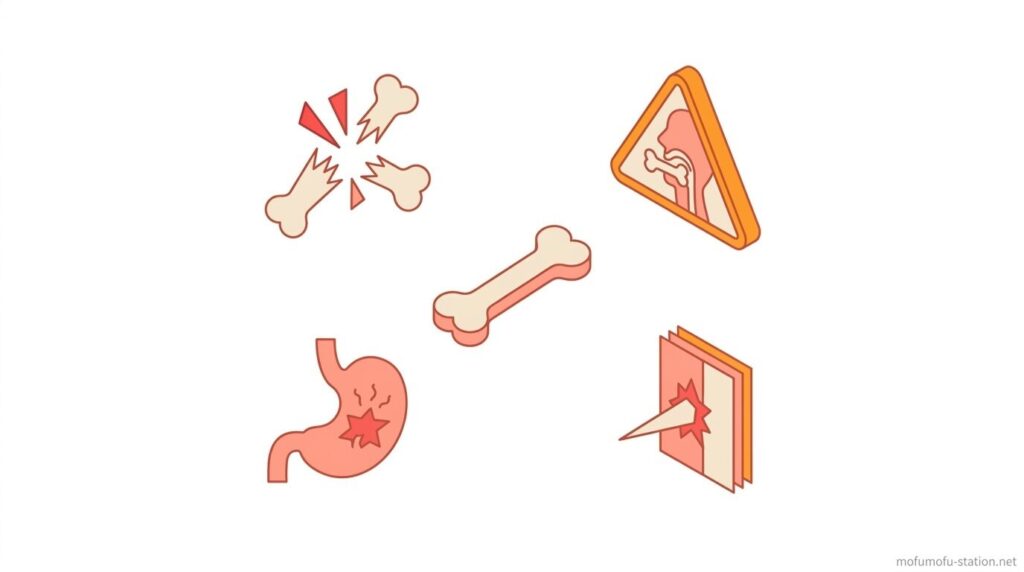 mofumofu-station.net