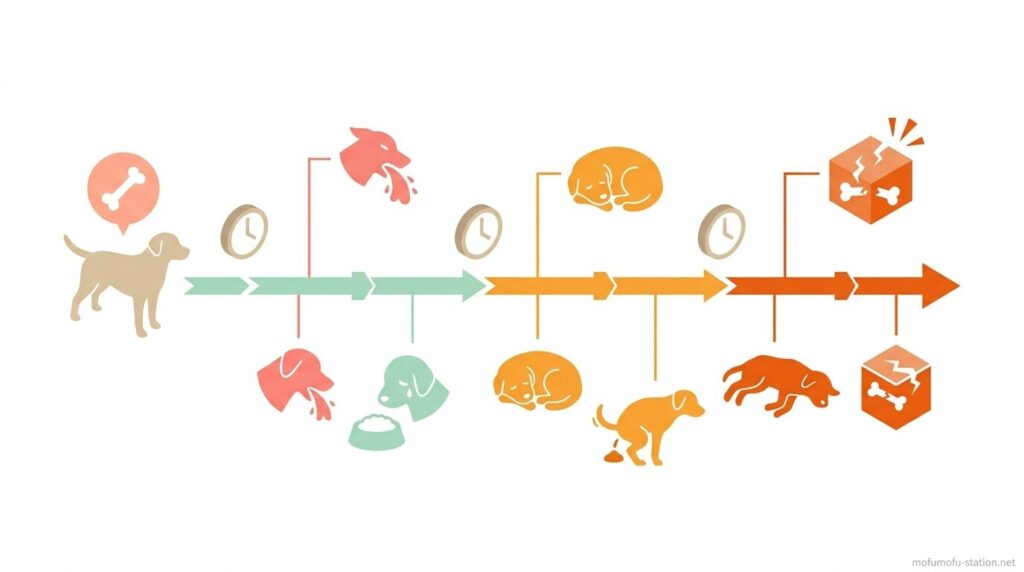 mofumofu-station.net