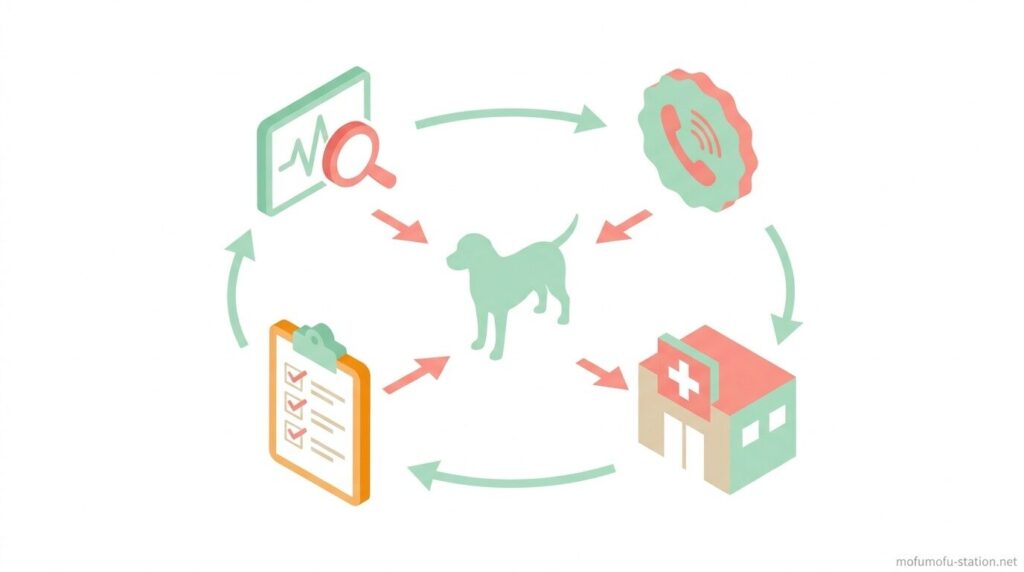 mofumofu-station.net