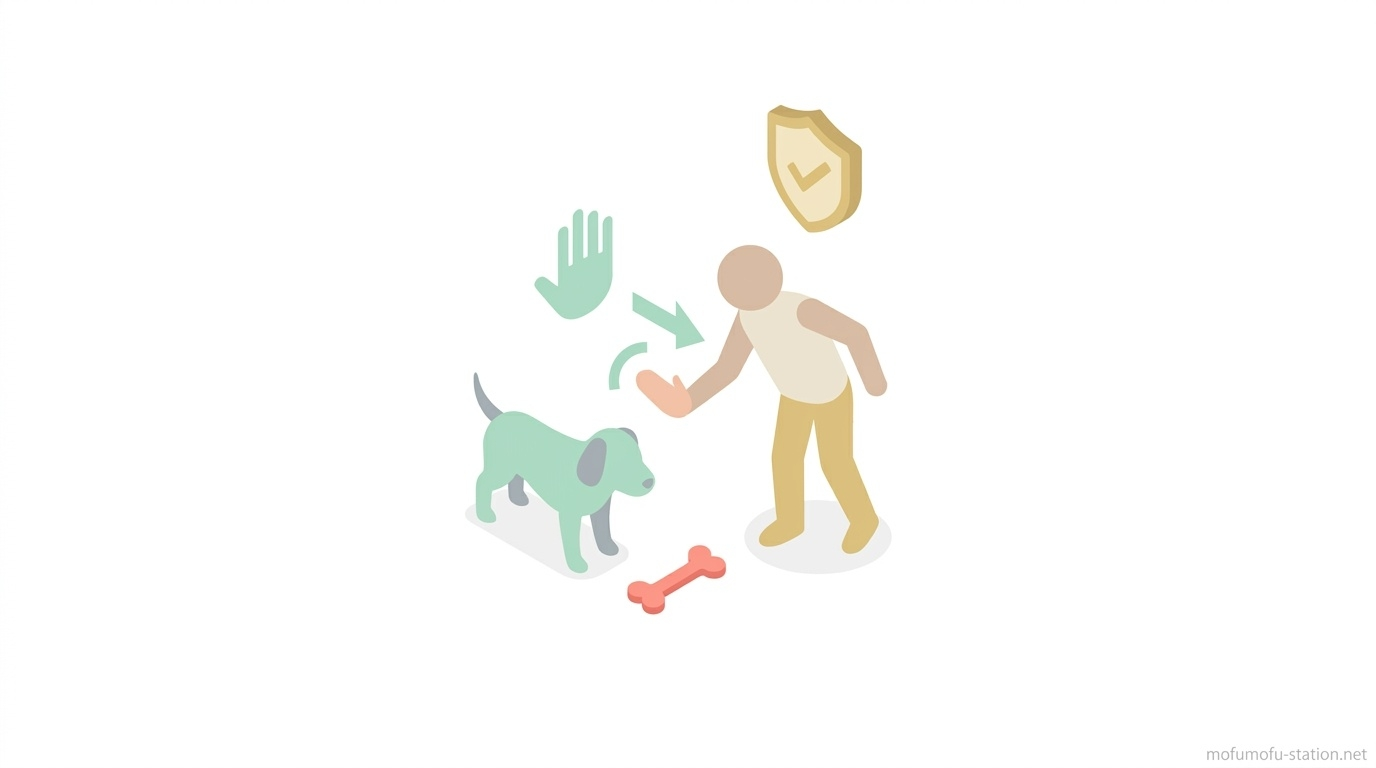 mofumofu-station.net