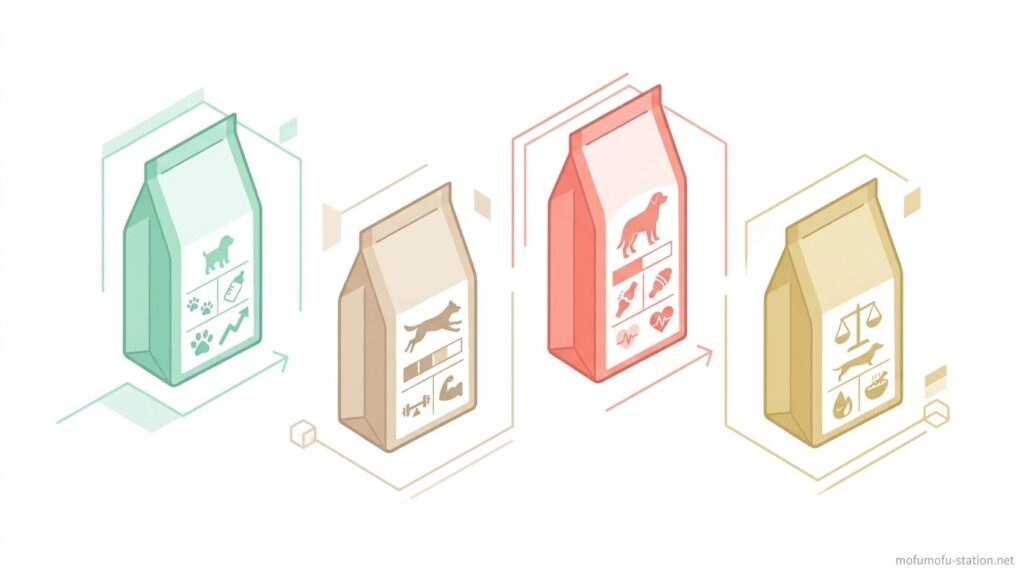 mofumofu-station.net