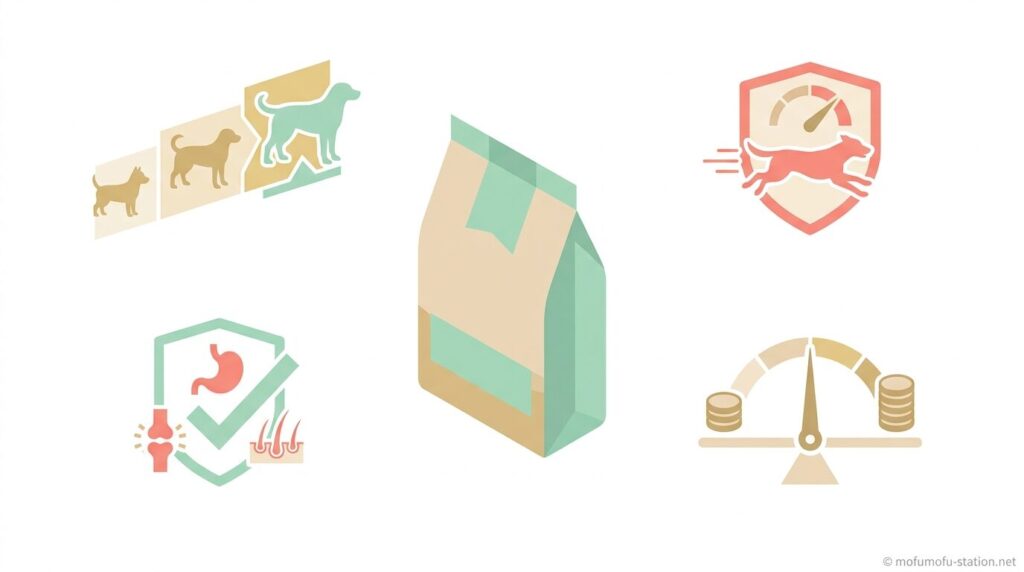 © mofumofu-station.net