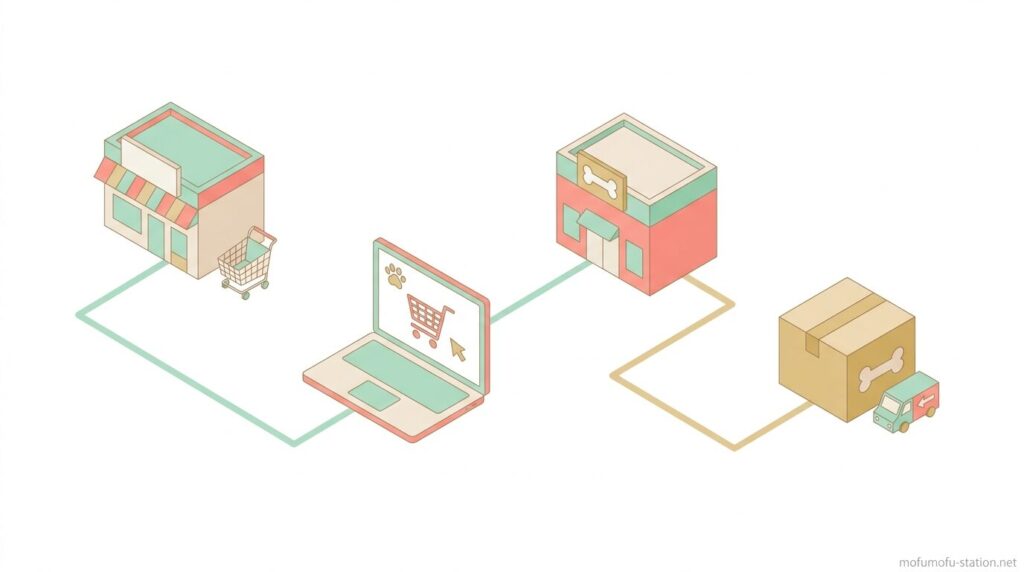 mofumofu-station.net