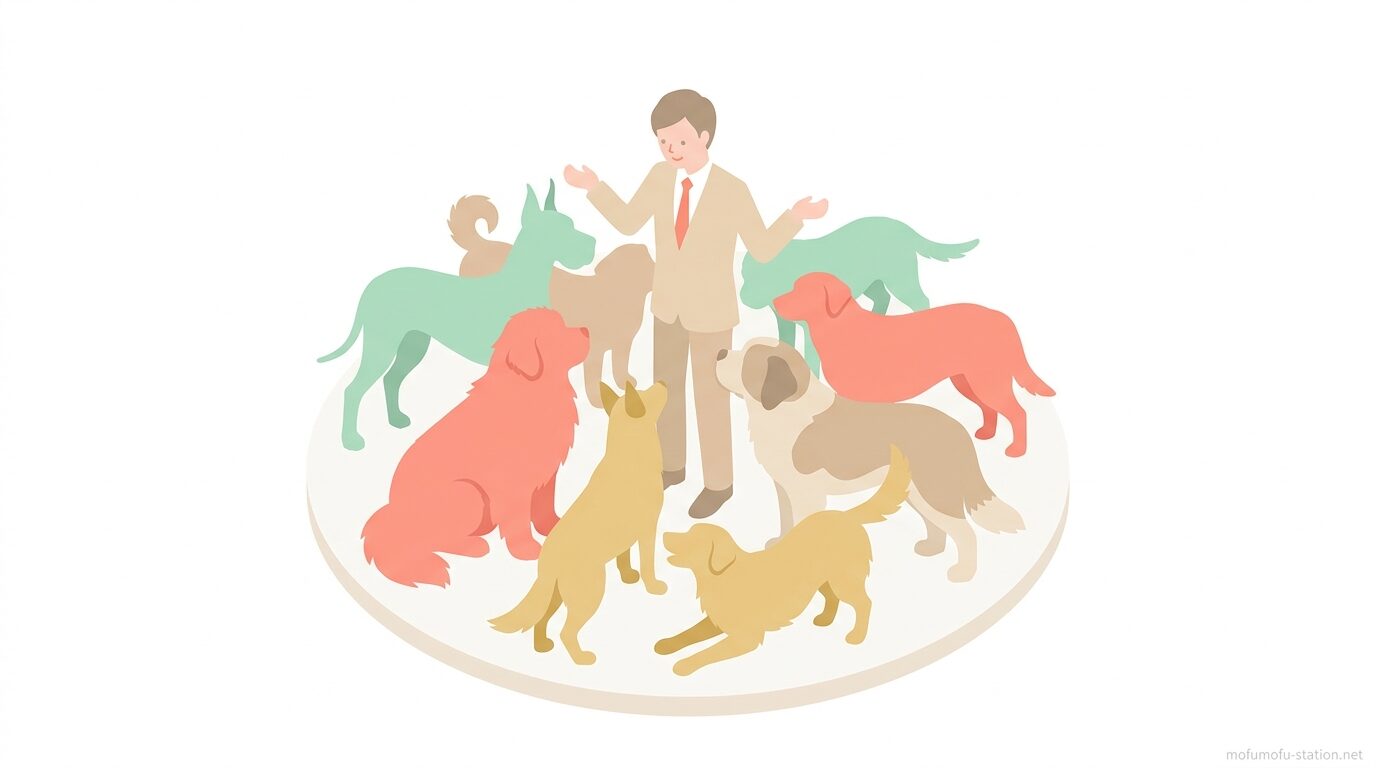 mofumofu-station.net