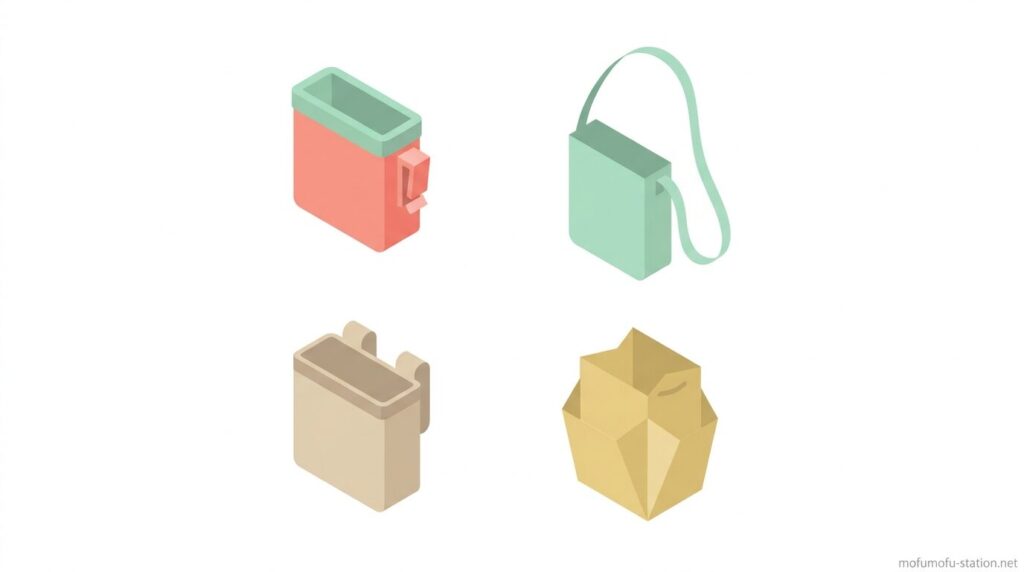 mofumofu-station.net