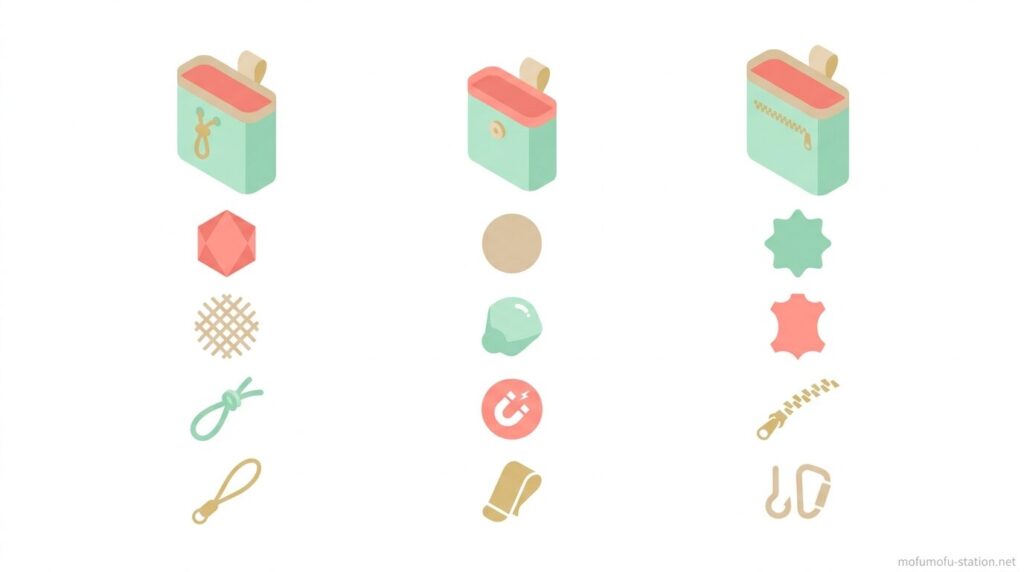 mofumofu-station.net