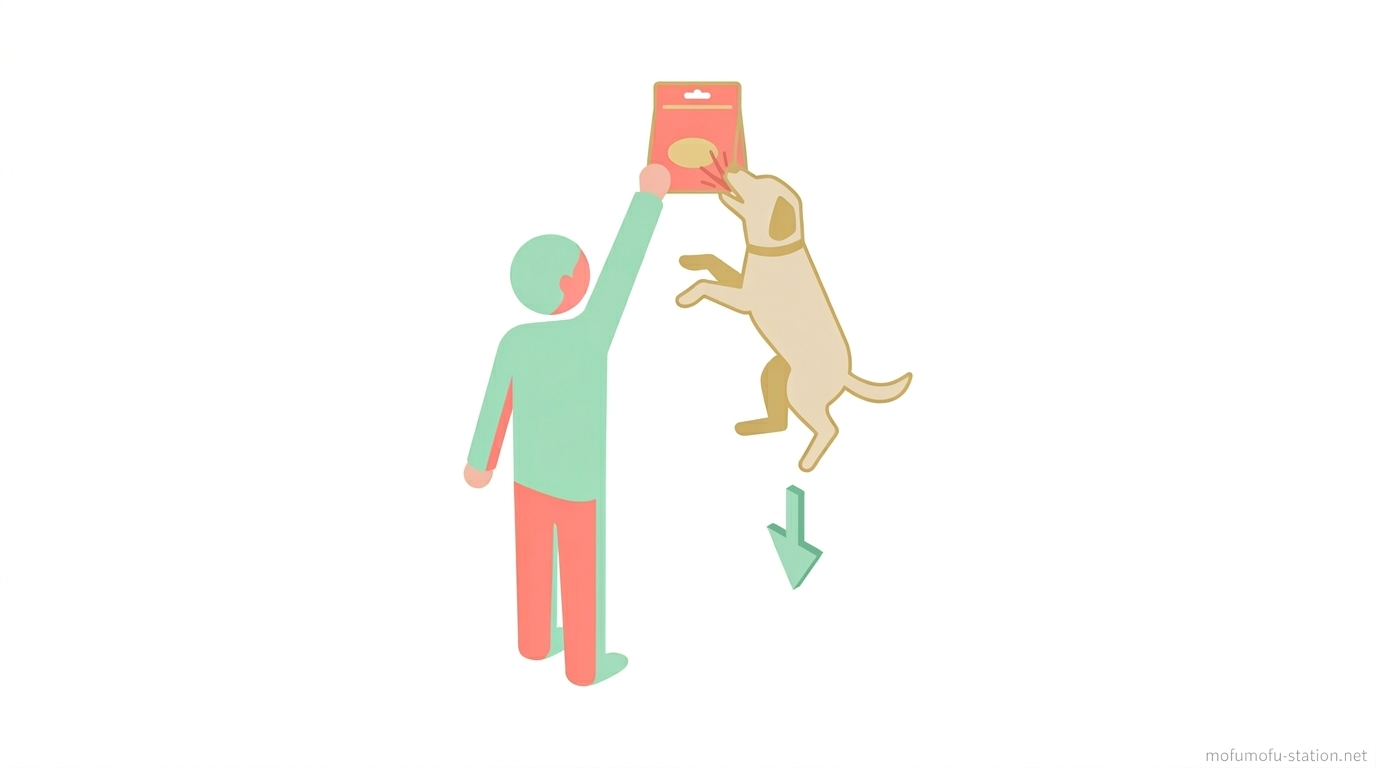 mofumofu-station.net