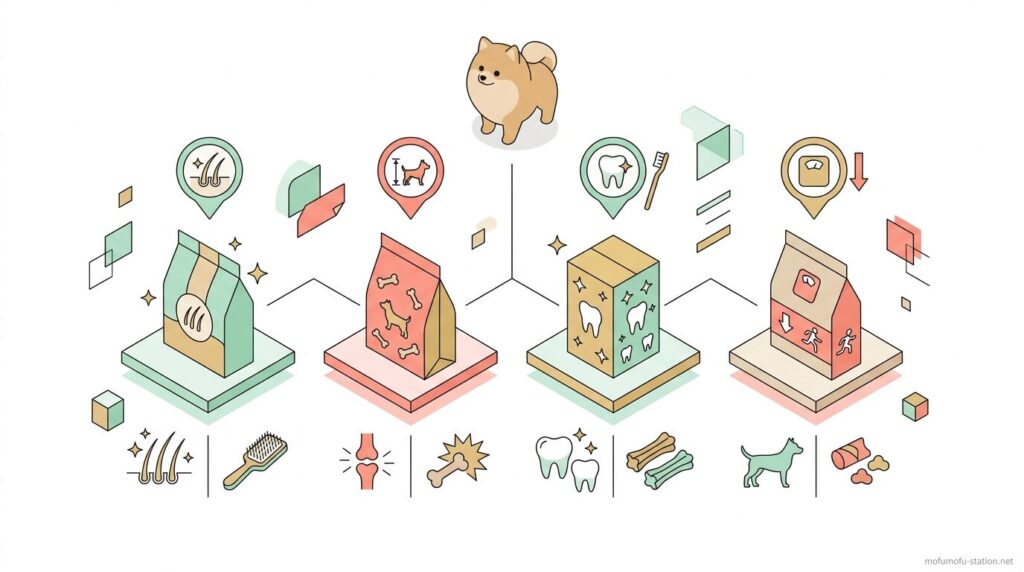 mofumofu-station.net