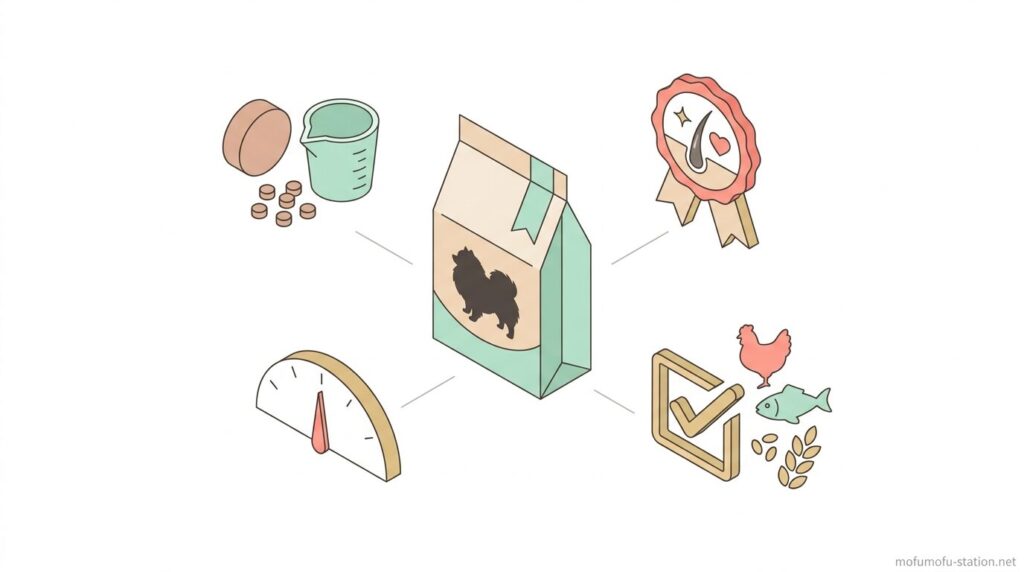 mofumofu-station.net