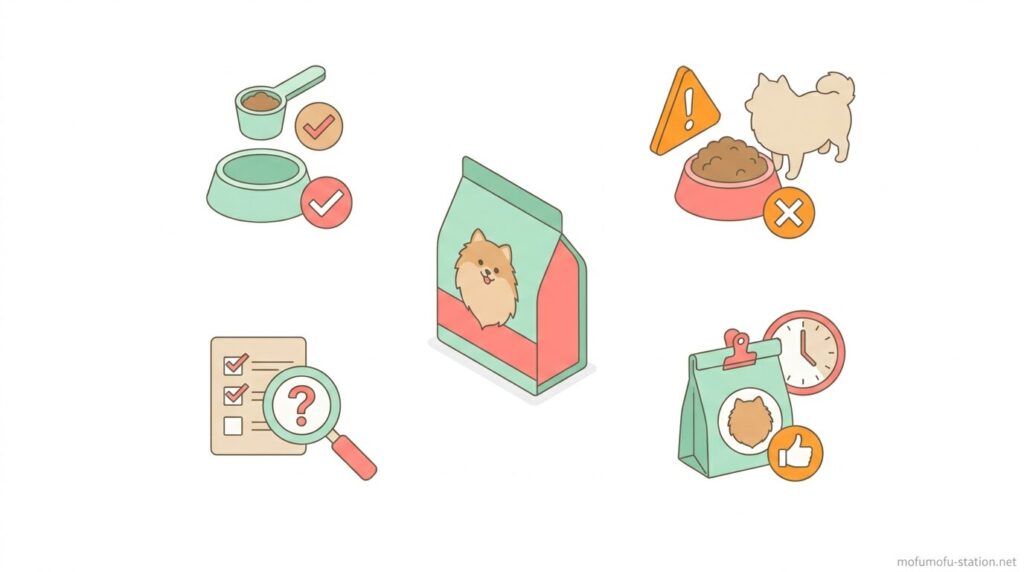 mofumofu-station.net