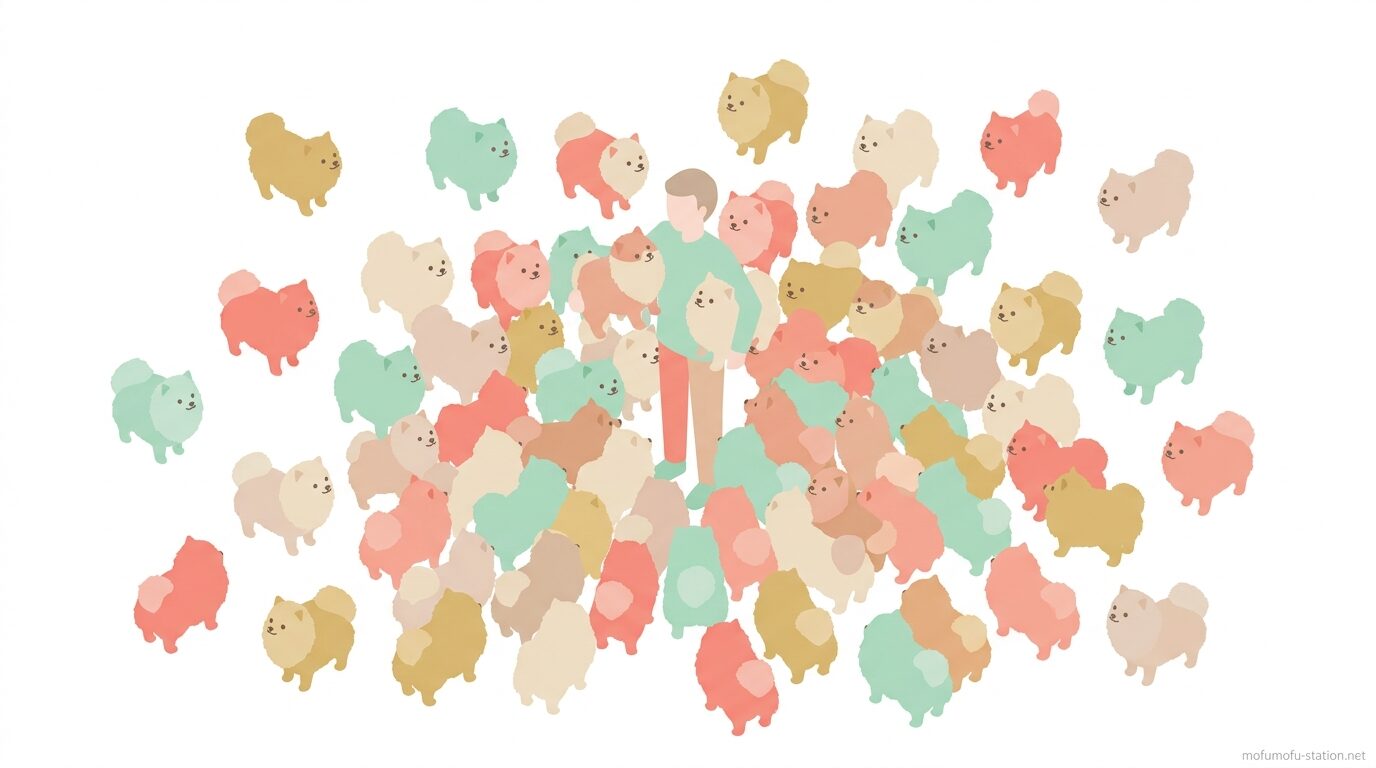 mofumofu-station.net