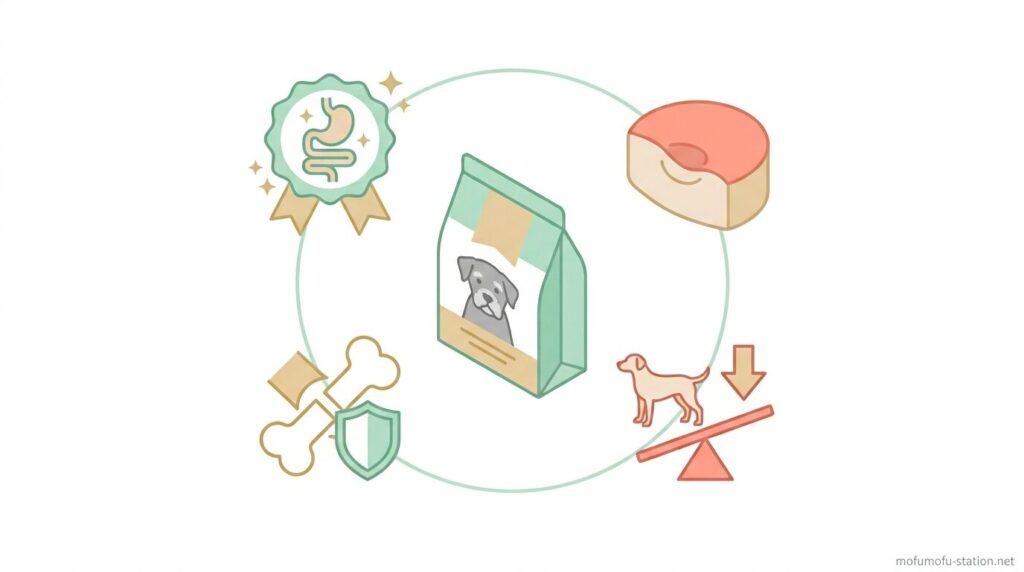 mofumofu-station.net