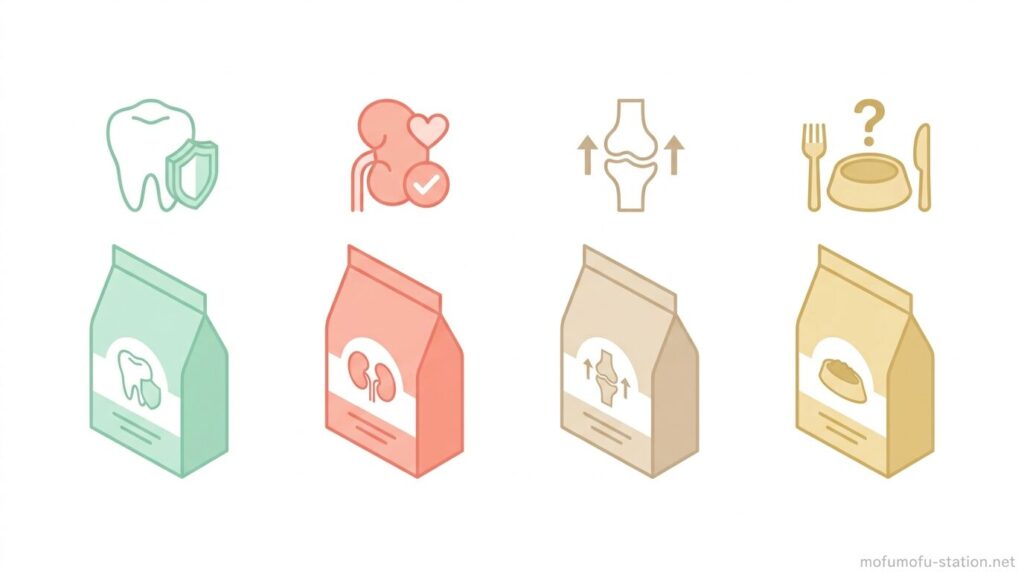 ?

mofumofu-station.net