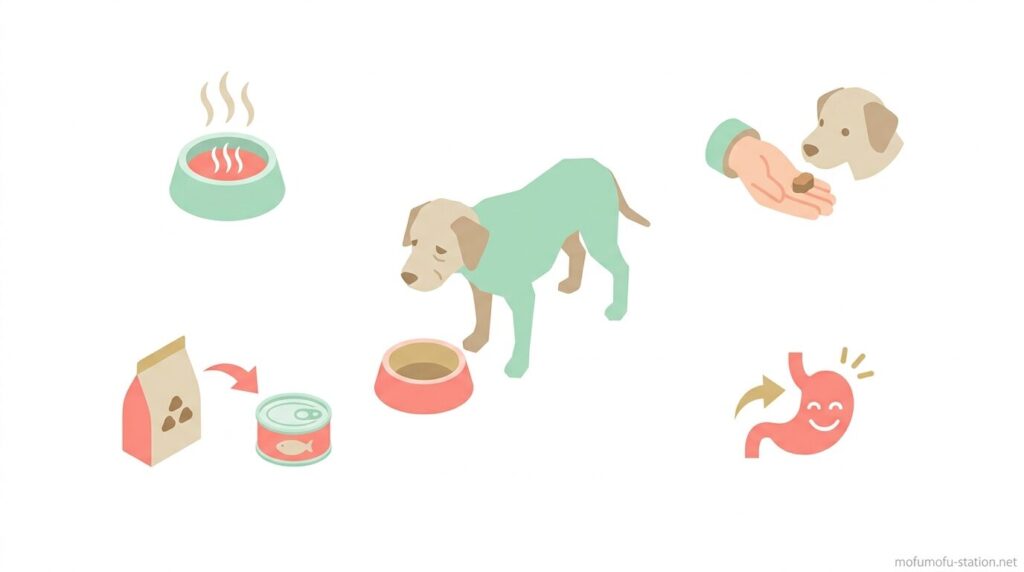 mofumofu-station.net